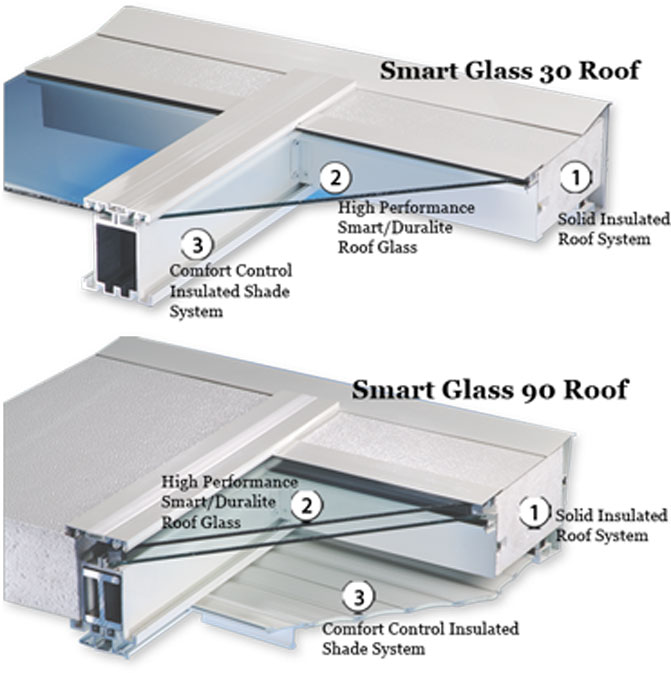 Smart Glass 30 Roof

2
High Performance Smart/Duralite Roof Glass

1
Solid Insulated Roof System

3
Comfort Control Insulated Shade System

Smart Glass 90 Roof

High Performance Smart/Duralite Roof Glass
2

1
Solid Insulated Roof System

3
Comfort Control Insulated Shade System